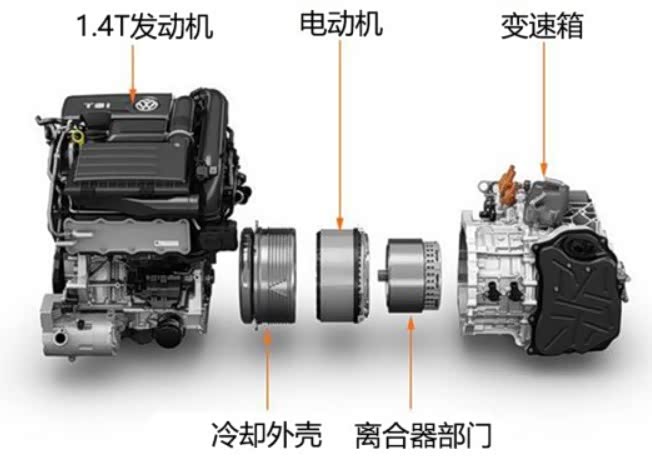 1.4T发动机

电动机

变速箱

TSI

冷却外壳

离合器部门